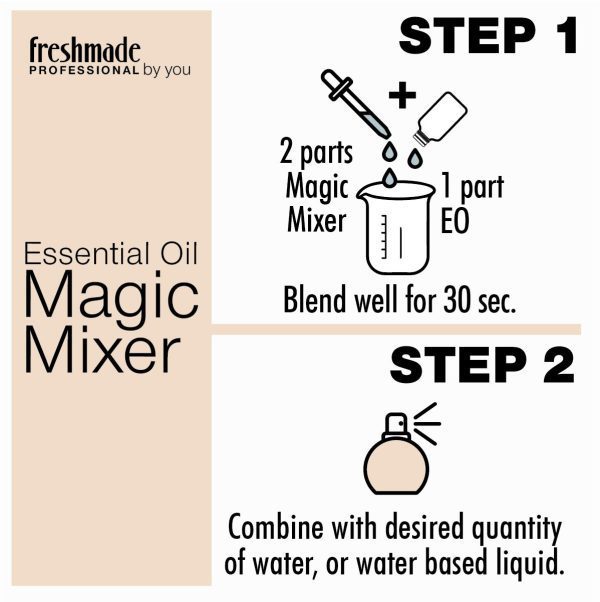 freshmade
PROFESSIONAL by you

Essential Oil
Magic
Mixer

STEP 1

+

2 parts
Magic
Mixer

1 part
EO

Blend well for 30 sec.

STEP 2

Combine with desired quantity of water, or water based liquid.